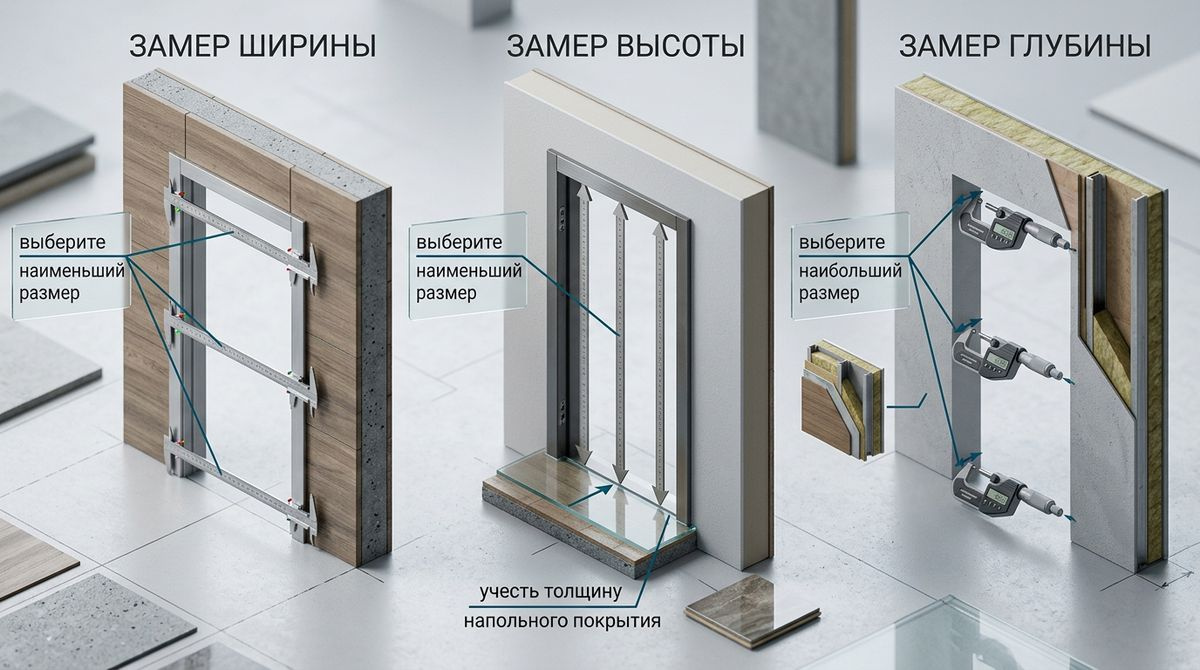 ЗАМЕР ШИРИНЫ

выберите наименьший размер

ЗАМЕР ВЫСОТЫ

выберите наименьший размер

учесть толщину напольного покрытия

ЗАМЕР ГЛУБИНЫ

выберите наибольший размер