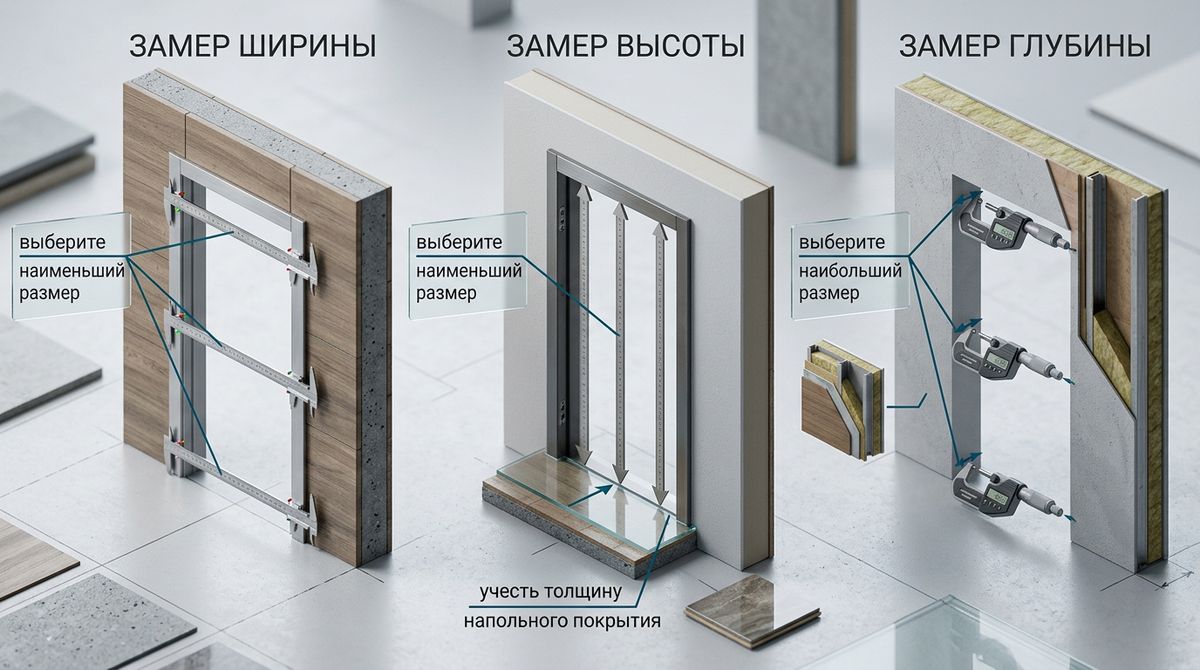 ЗАМЕР ШИРИНЫ

выберите наименьший размер

ЗАМЕР ВЫСОТЫ

выберите наименьший размер

учесть толщину напольного покрытия

ЗАМЕР ГЛУБИНЫ

выберите наибольший размер